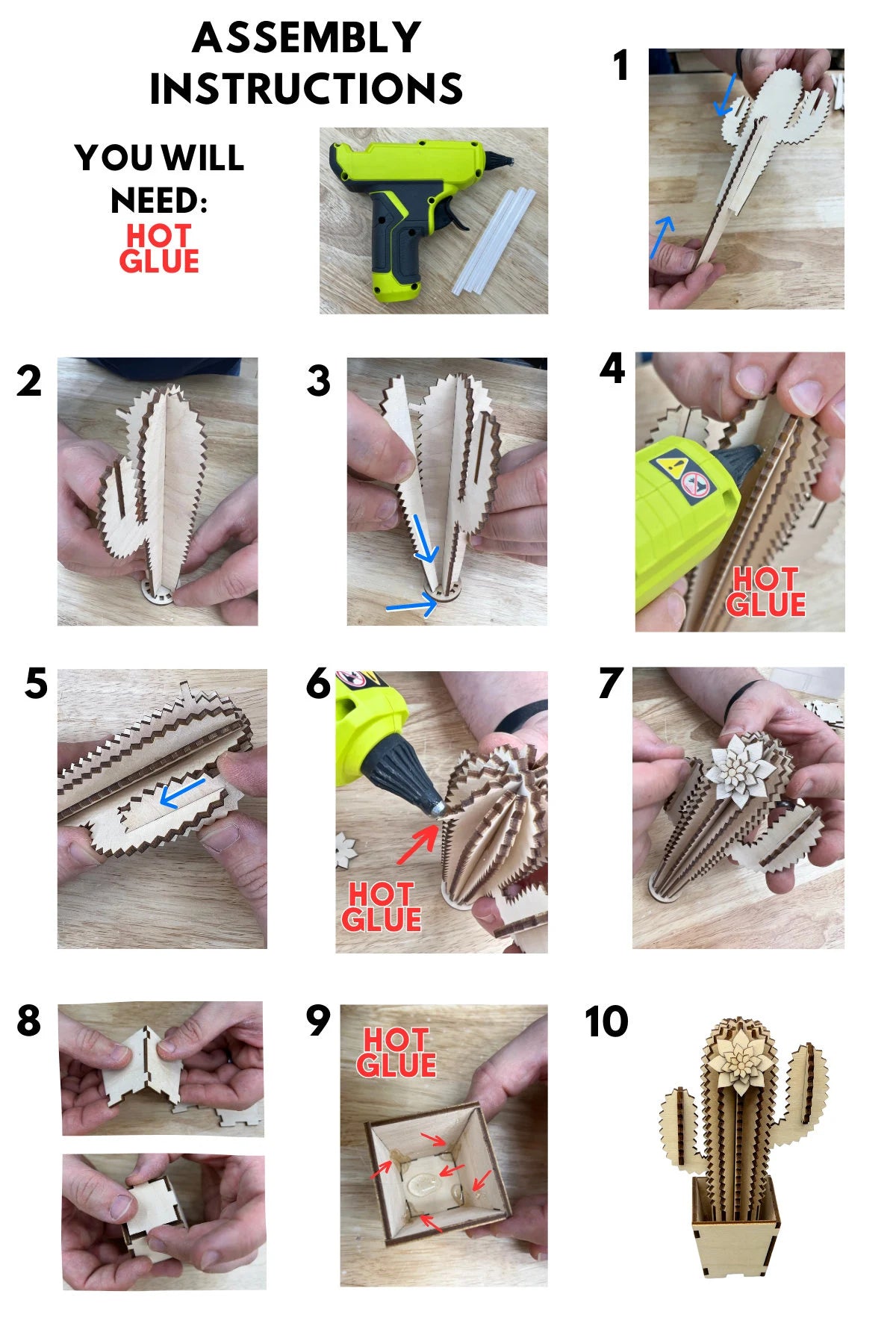 ASSEMBLY INSTRUCTIONS

YOU WILL NEED:
HOT GLUE

1

2

3

4
HOT GLUE

5

6
HOT GLUE

7

8

9
HOT GLUE

10